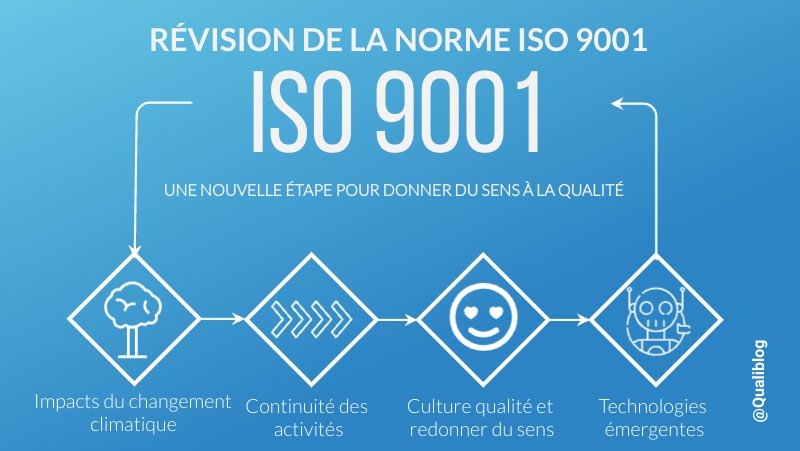 RÉVISION DE LA NORME ISO 9001

ISO 9001

UNE NOUVELLE ÉTAPE POUR DONNER DU SENS À LA QUALITÉ

Impacts du changement climatique

Continuité des activités

Culture qualité et redonner du sens

Technologies émergentes

@Qualiblog